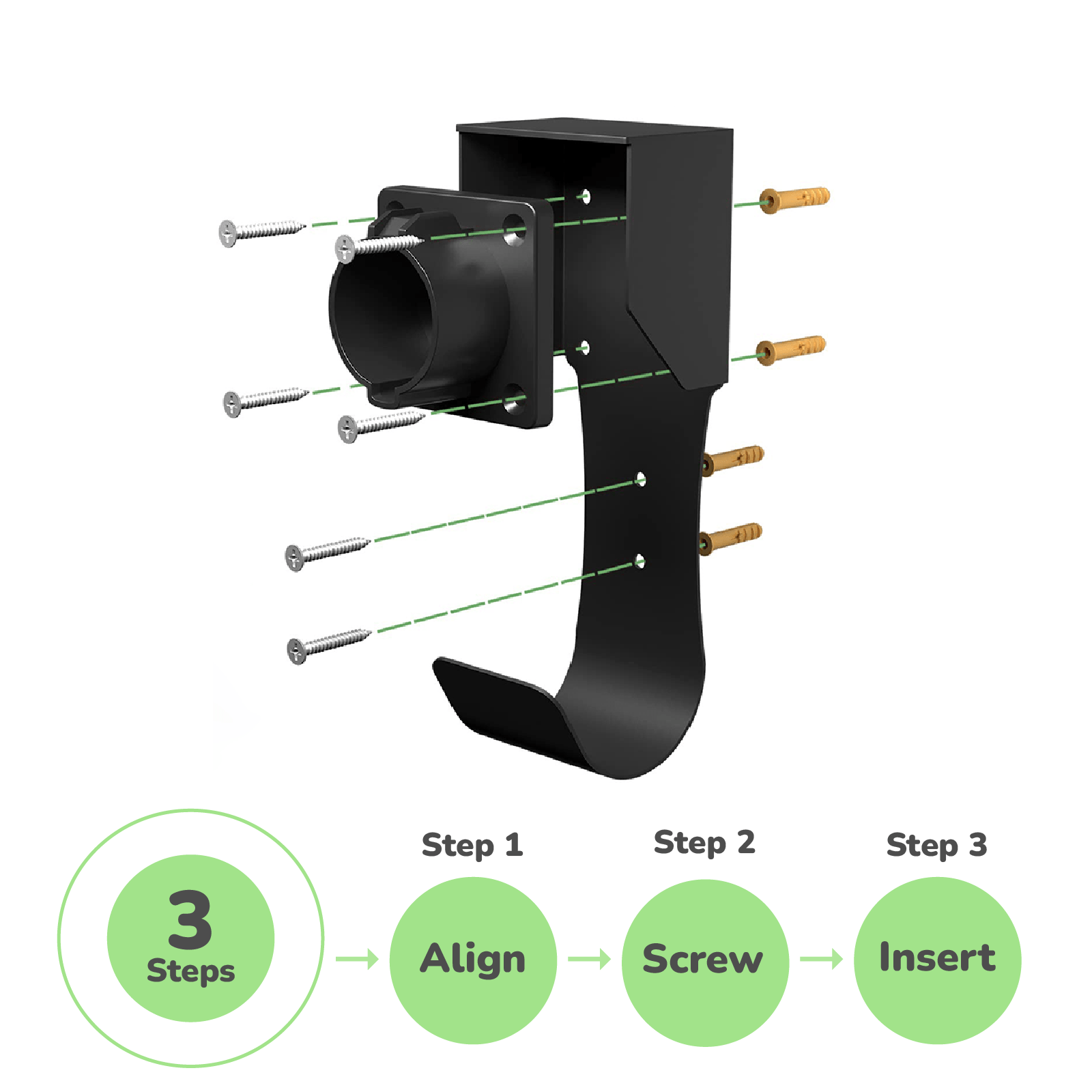 3
Steps

Step 1
Align

Step 2
Screw

Step 3
Insert